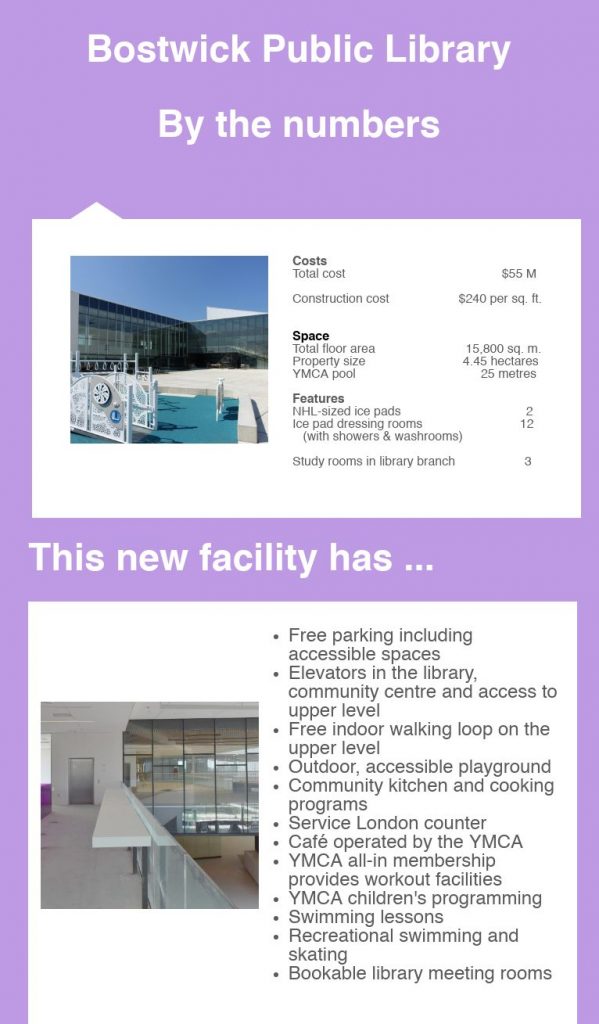 Bostwick Public Library

By the numbers

| Costs | |
|---|---|
| Total cost | $55 M |
| Construction cost | $240 per sq. ft. |
| **Space** | |
| Total floor area | 15,800 sq. m. |
| Property size | 4.45 hectares |
| YMCA pool | 25 metres |
| **Features** | |
| NHL-sized ice pads | 2 |
| Ice pad dressing rooms (with showers & washrooms) | 12 |
| Study rooms in library branch | 3 |

This new facility has ...

- Free parking including accessible spaces
- Elevators in the library, community centre and access to upper level
- Free indoor walking loop on the upper level
- Outdoor, accessible playground
- Community kitchen and cooking programs
- Service London counter
- Café operated by the YMCA
- YMCA all-in membership provides workout facilities
- YMCA children's programming
- Swimming lessons
- Recreational swimming and skating
- Bookable library meeting rooms